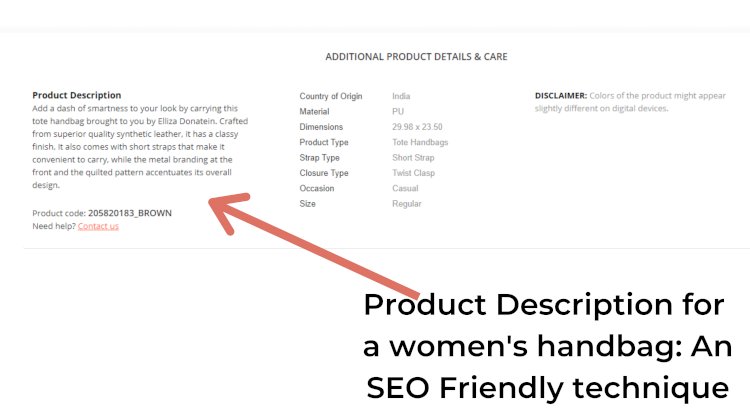 ADDITIONAL PRODUCT DETAILS & CARE

**Product Description**
Add a dash of smartness to your look by carrying this tote handbag brought to you by Elliza Donatein. Crafted from superior quality synthetic leather, it has a classy finish. It also comes with short straps that make it convenient to carry, while the metal branding at the front and the quilted pattern accentuates its overall design.

Product code: 205820183_BROWN
Need help? Contact us

| | |
|---|---|
| Country of Origin | India |
| Material | PU |
| Dimensions | 29.98 x 23.50 |
| Product Type | Tote Handbags |
| Strap Type | Short Strap |
| Closure Type | Twist Clasp |
| Occasion | Casual |
| Size | Regular |

**DISCLAIMER:** Colors of the product might appear slightly different on digital devices.

Product Description for a women's handbag: An SEO Friendly technique